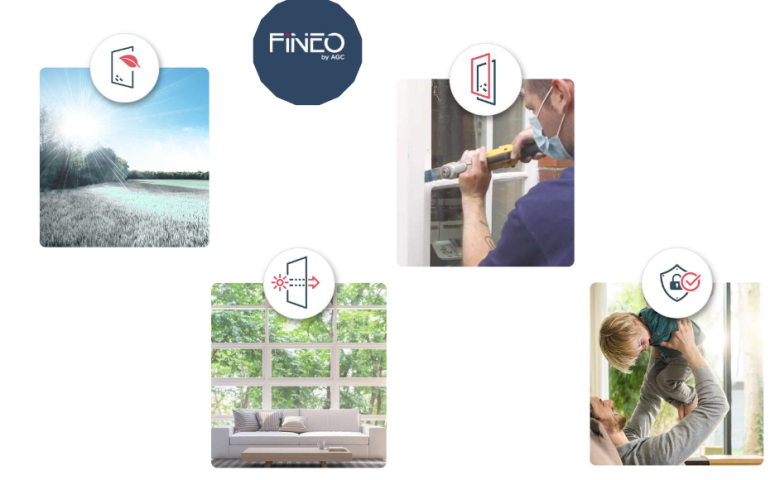 FINEO
by AGC