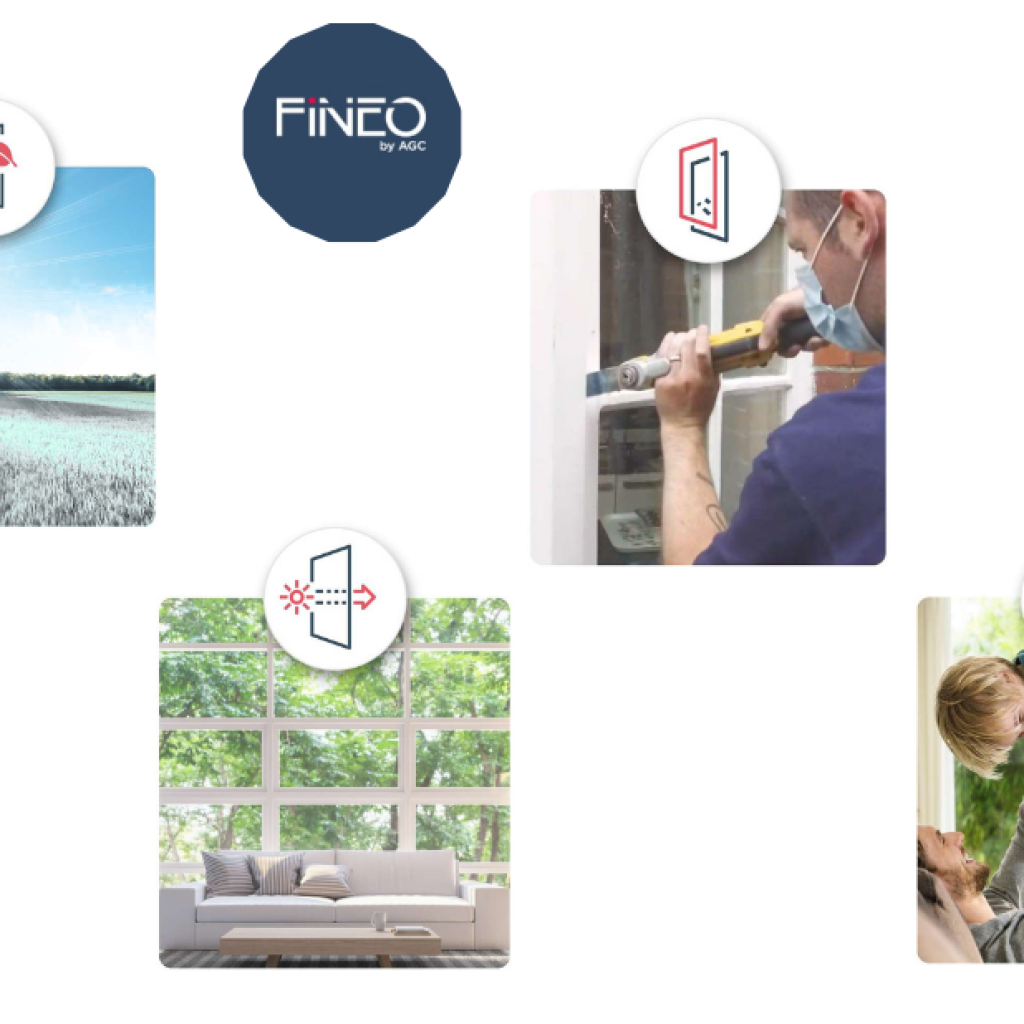 FINEO
by AGC